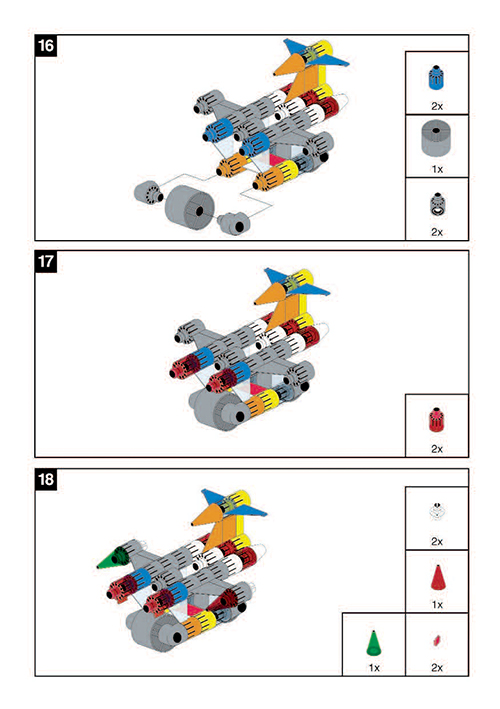 16

2x

1x

2x

17

2x

18

2x

1x

1x

2x